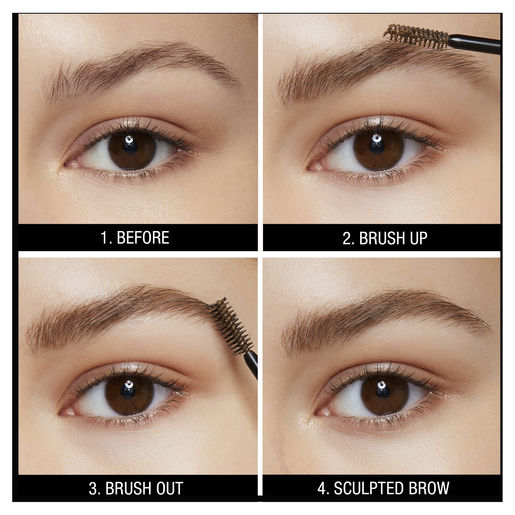 1. BEFORE

2. BRUSH UP

3. BRUSH OUT

4. SCULPTED BROW